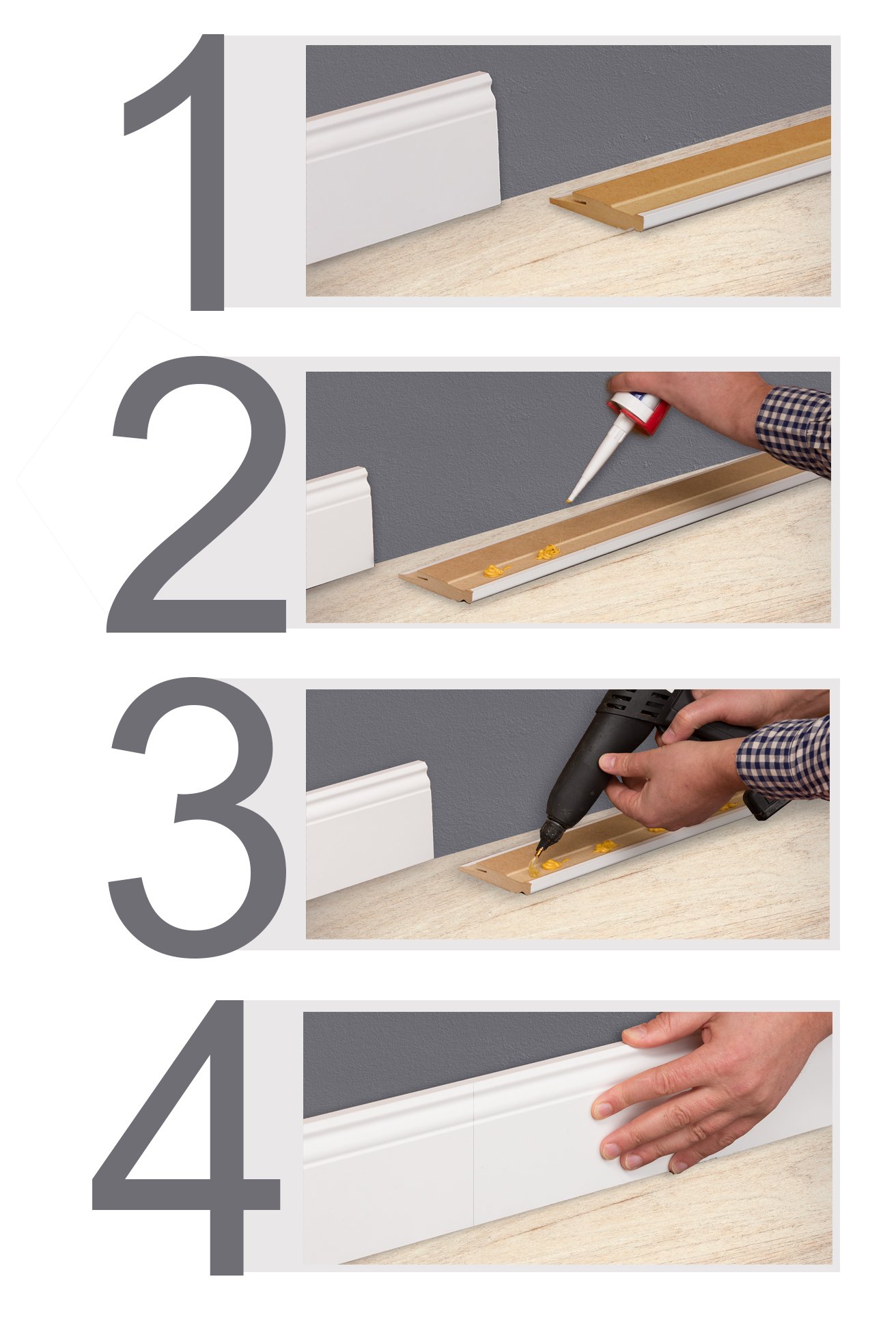 1

2

3

4