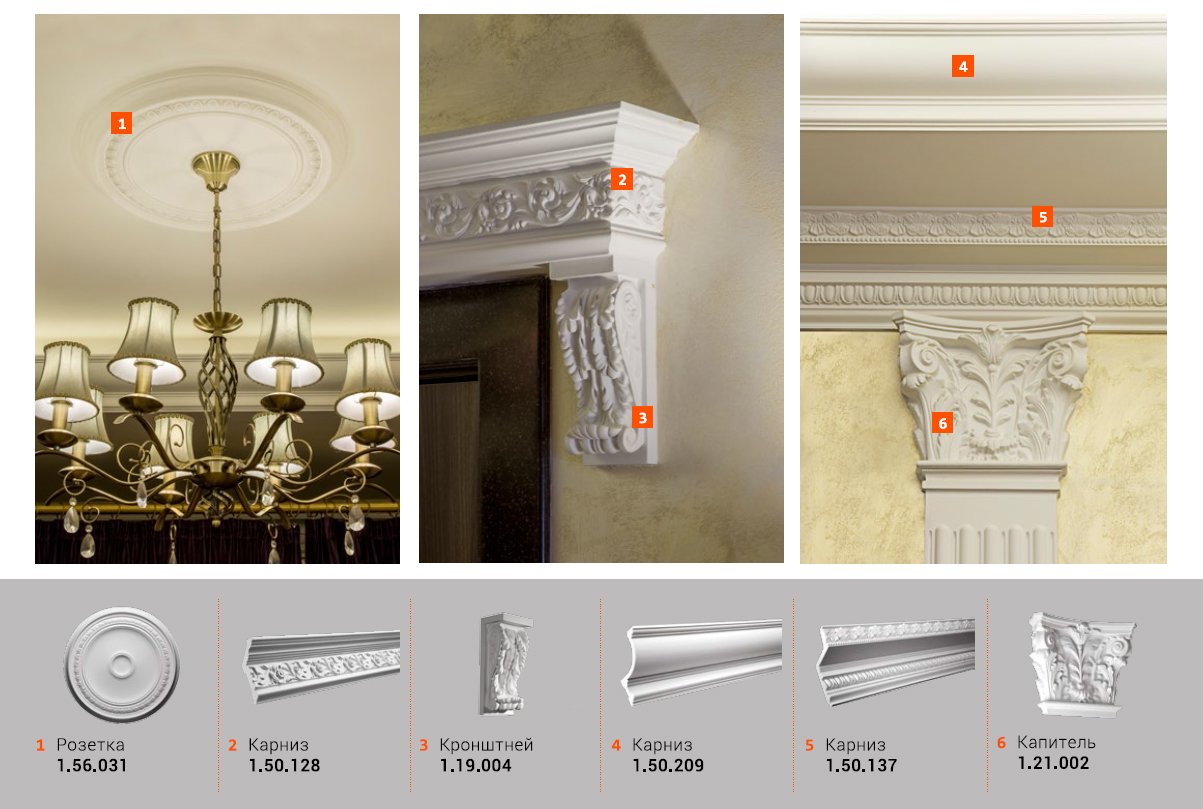 1
2
3
4
5
6

1 Розетка
1.56.031

2 Карниз
1.50.128

3 Кронштней
1.19.004

4 Карниз
1.50.209

5 Карниз
1.50.137

6 Капитель
1.21.002