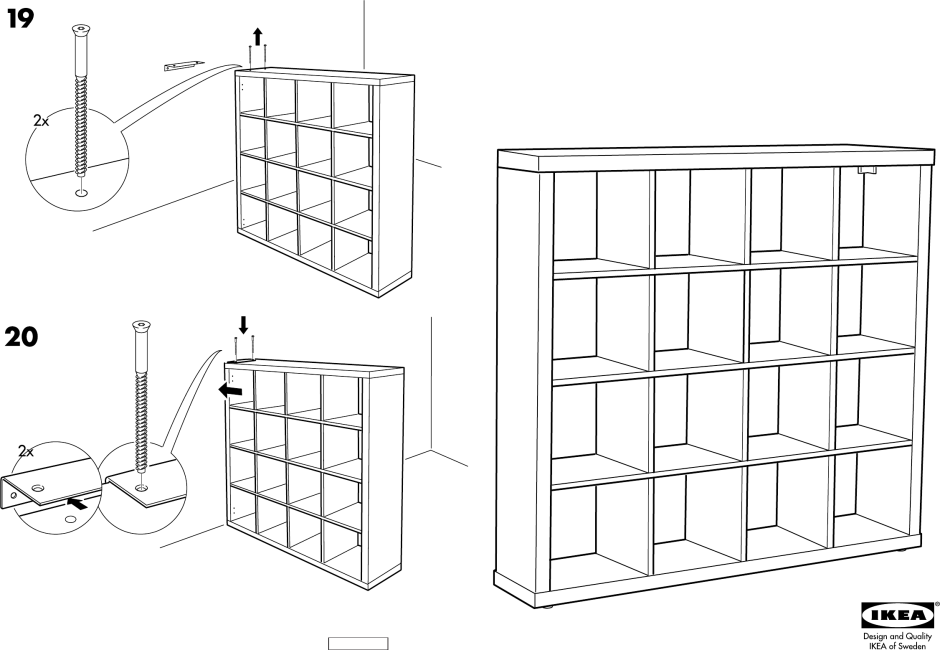 19

2x

20

2x

IKEA

Design and Quality
IKEA of Sweden