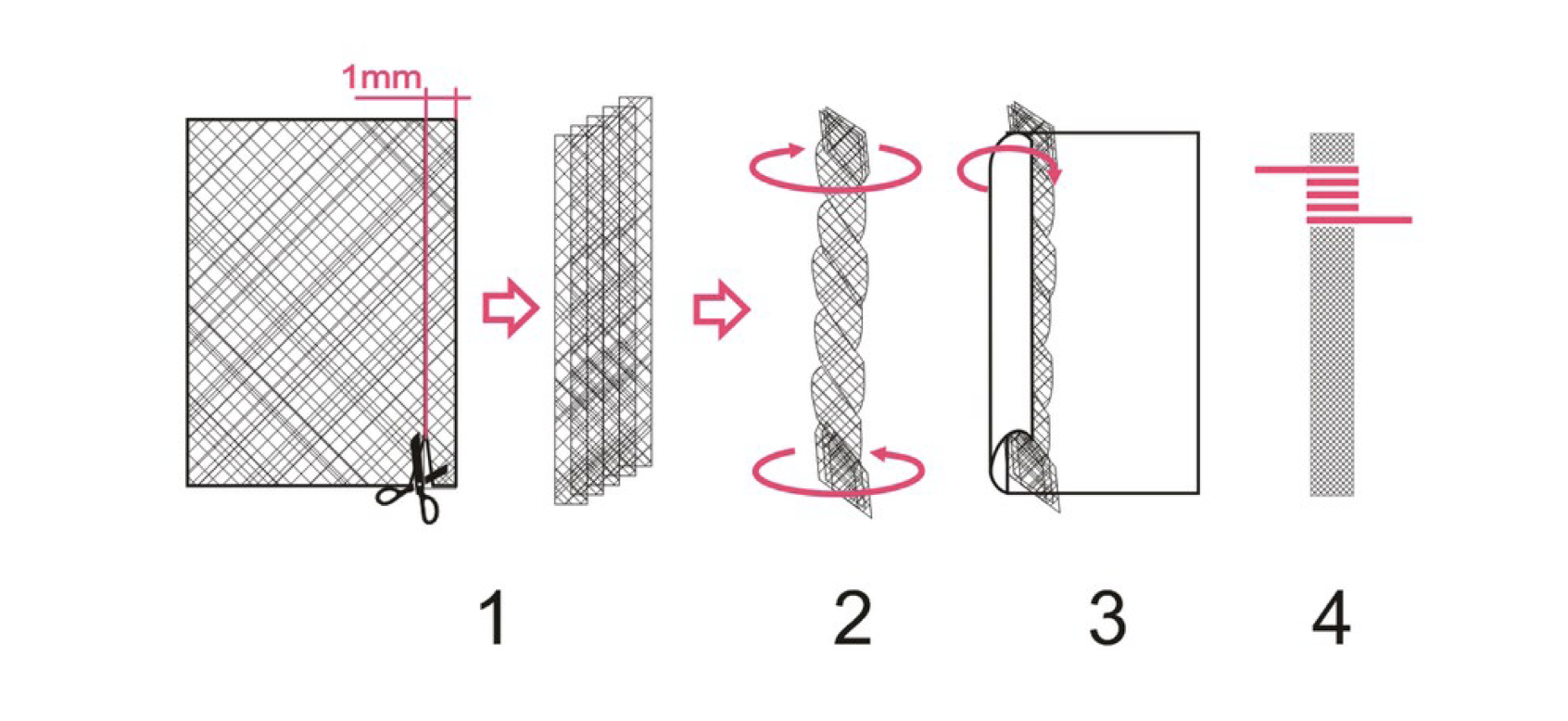 1mm

1

2

3

4