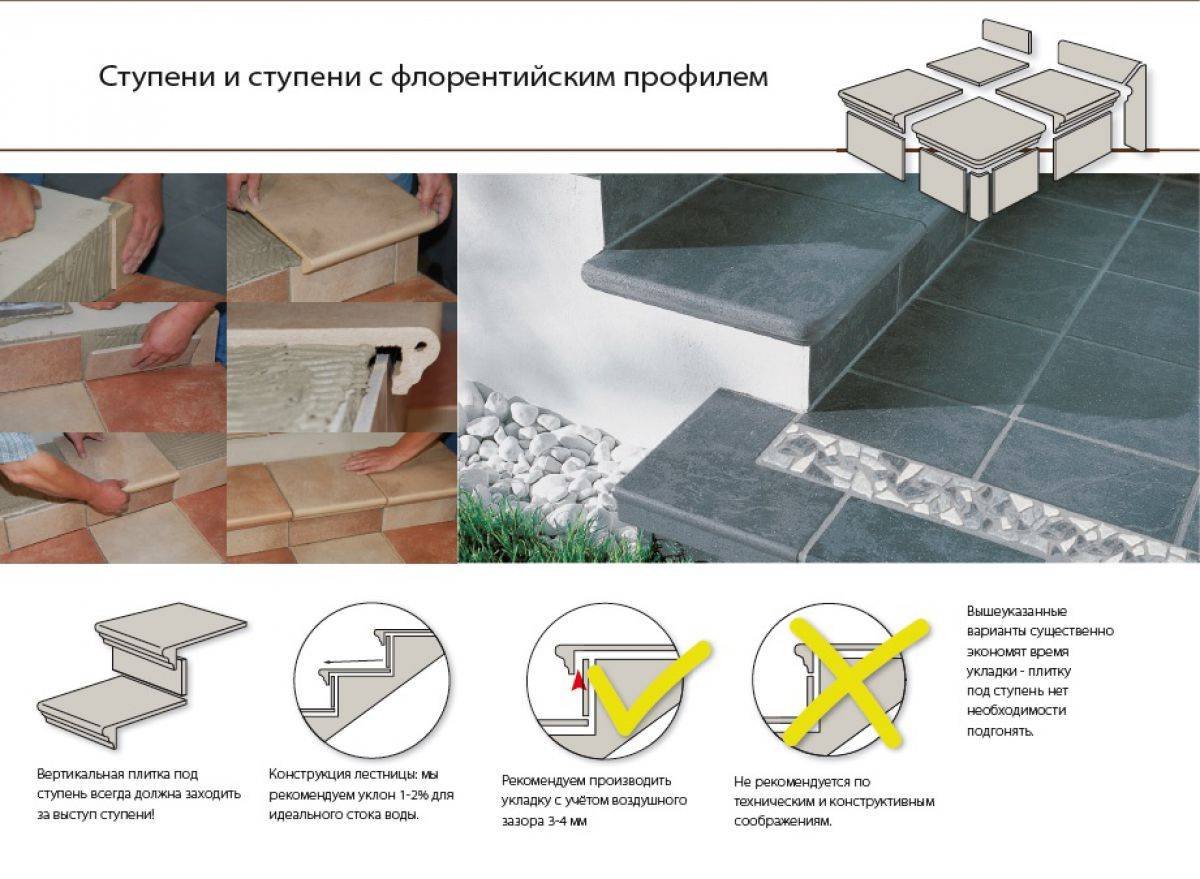 Ступени и ступени с флорентийским профилем

Вертикальная плитка под ступень всегда должна заходить за выступ ступени!

Конструкция лестницы: мы рекомендуем уклон 1-2% для идеального стока воды.

Рекомендуем производить укладку с учётом воздушного зазора 3-4 мм

Не рекомендуется по техническим и конструктивным соображениям.

Вышеуказанные варианты существенно экономят время укладки - плитку под ступень нет необходимости подгонять.