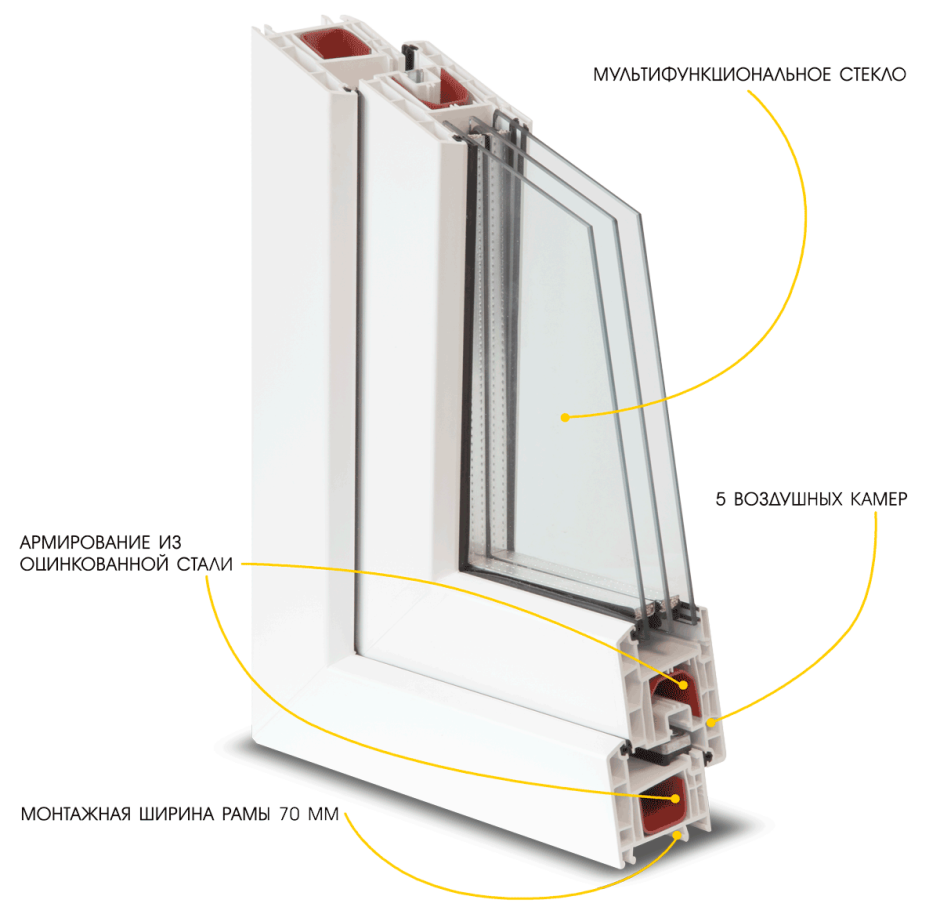 МУЛЬТИФУНКЦИОНАЛЬНОЕ СТЕКЛО

5 ВОЗДУШНЫХ КАМЕР

АРМИРОВАНИЕ ИЗ ОЦИНКОВАННОЙ СТАЛИ

МОНТАЖНАЯ ШИРИНА РАМЫ 70 ММ