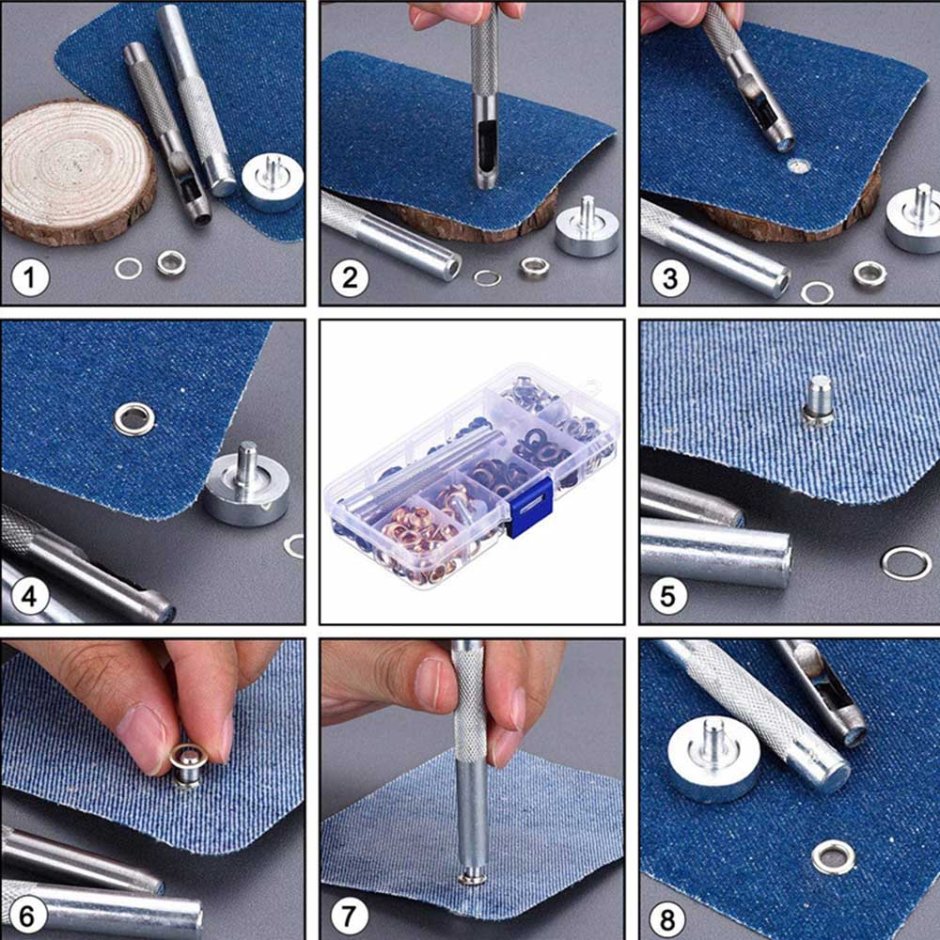 1
2
3
4
5
6
7
8