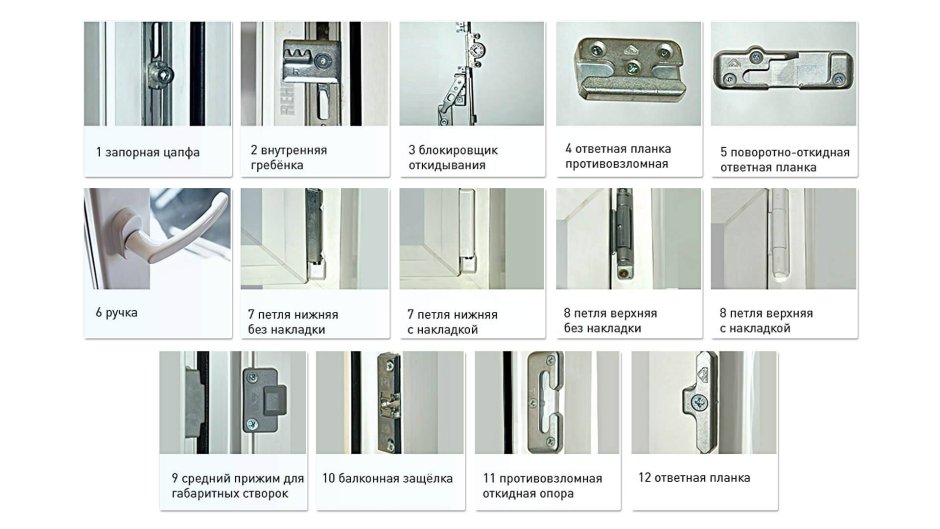 1 запорная цапфа

2 внутренняя гребёнка

3 блокировщик откидывания

4 ответная планка противовзломная

5 поворотно-откидная ответная планка

6 ручка

7 петля нижняя без накладки

7 петля нижняя с накладкой

8 петля верхняя без накладки

8 петля верхняя с накладкой

9 средний прижим для габаритных створок

10 балконная защёлка

11 противовзломная откидная опора

12 ответная планка