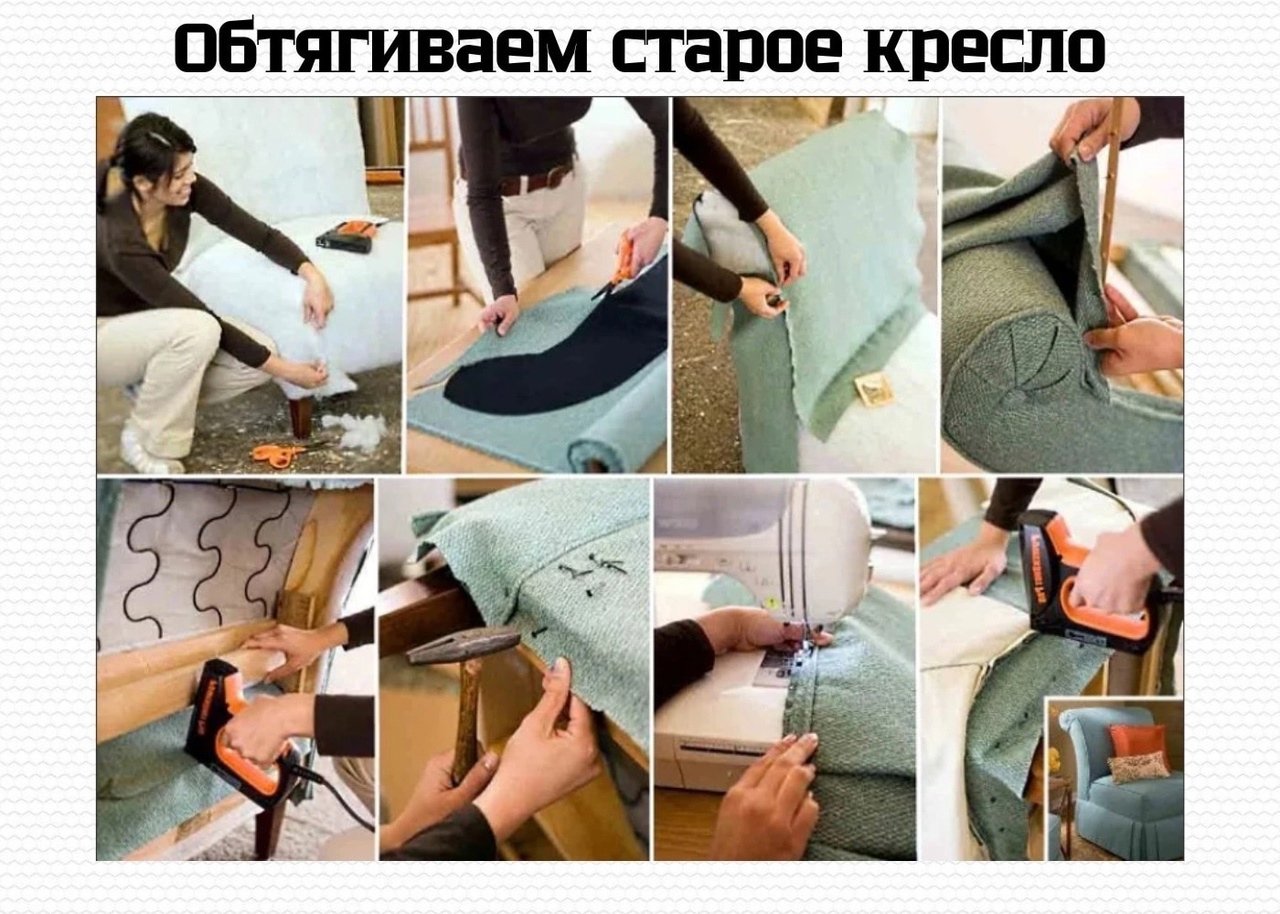 Обтягиваем старое кресло