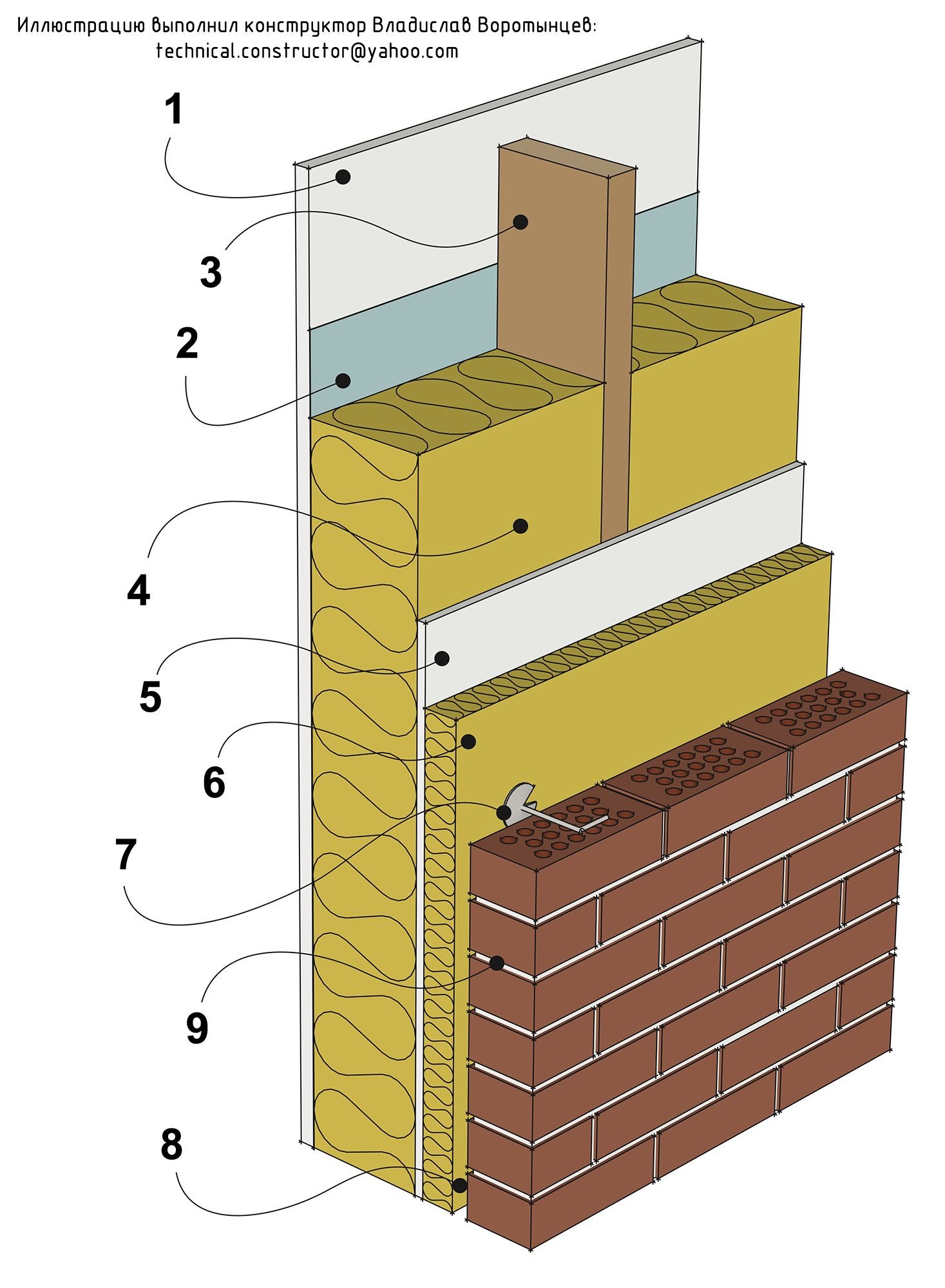 Иллюстрацию выполнил конструктор Владислав Воротынцев:
technical.constructor@yahoo.com

1

3

2

4

5

6

7

9

8