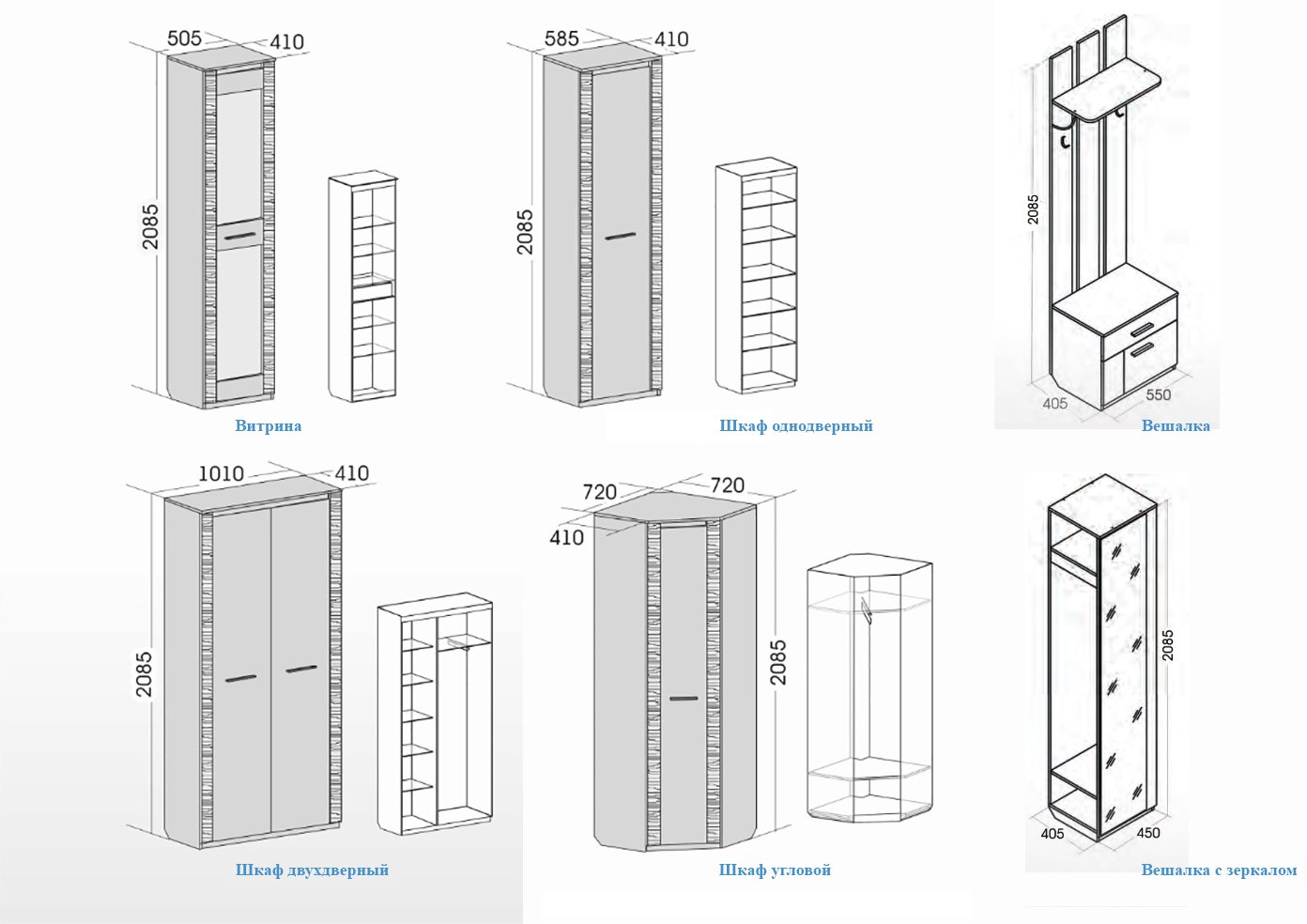 505
410
2085
Витрина

585
410
2085
Шкаф однодверный

2085
405
550
Вешалка

1010
410
2085
Шкаф двухдверный

720
720
410
2085
Шкаф угловой

2085
405
450
Вешалка с зеркалом