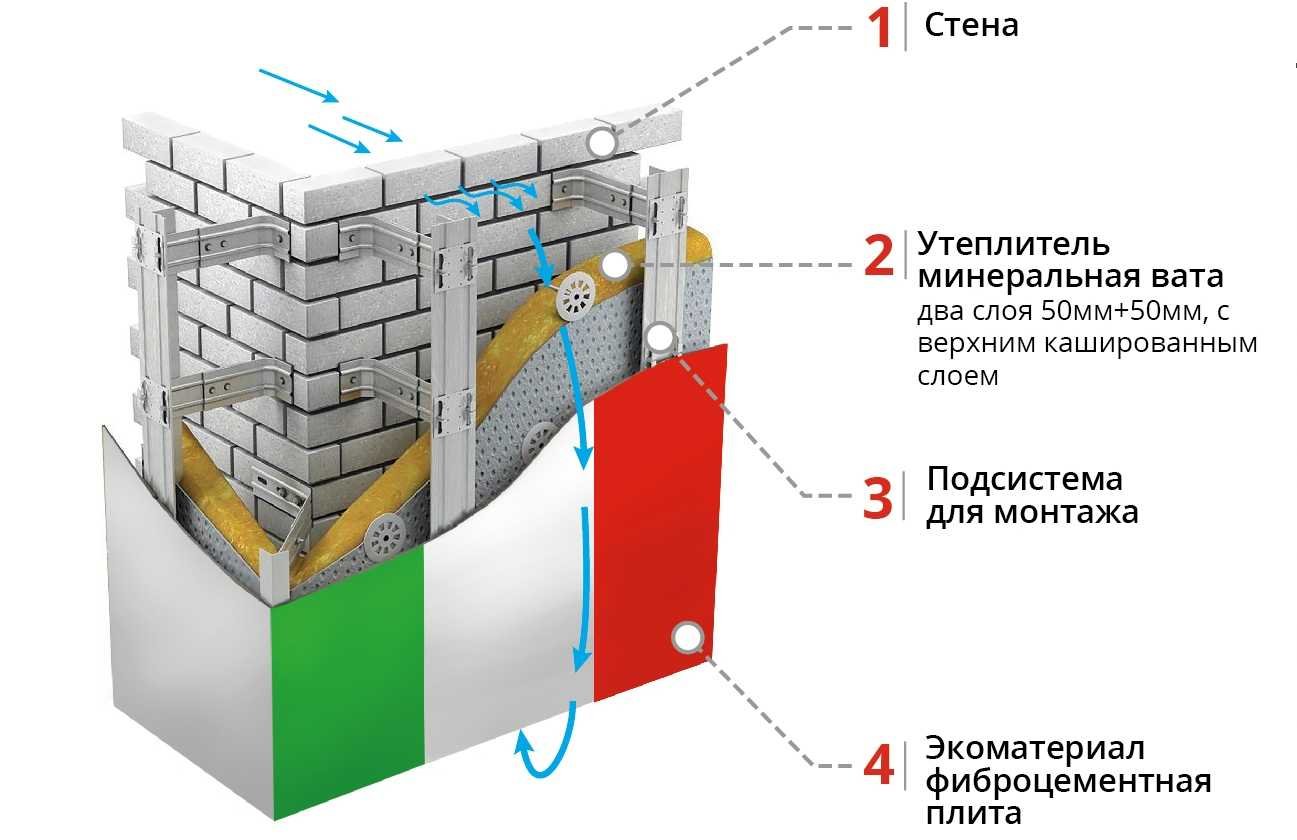 1 Стена

2 Утеплитель минеральная вата
два слоя 50мм+50мм, с верхним кашированным слоем

3 Подсистема для монтажа

4 Экоматериал фиброцементная плита