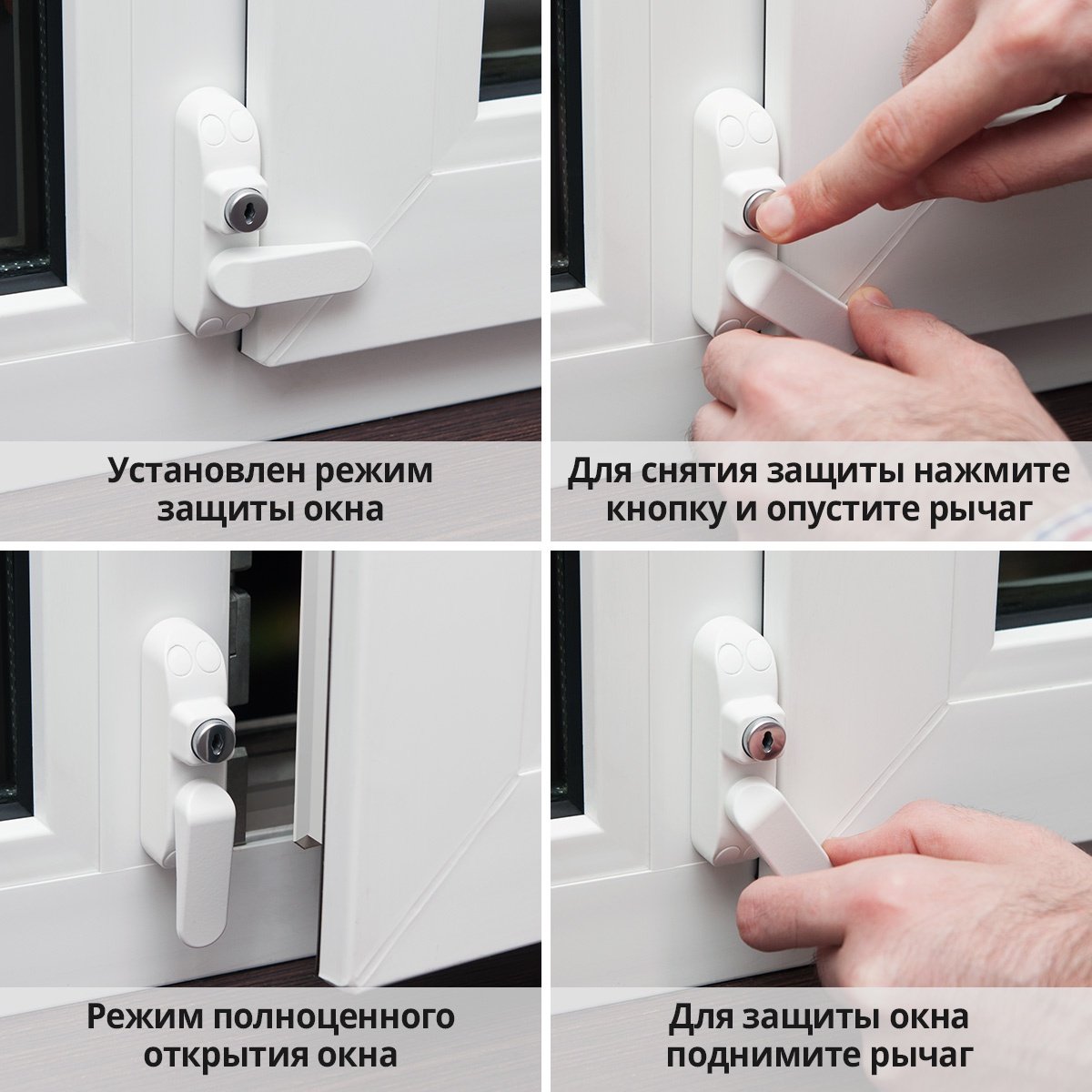 Установлен режим защиты окна

Для снятия защиты нажмите кнопку и опустите рычаг

Режим полноценного открытия окна

Для защиты окна поднимите рычаг