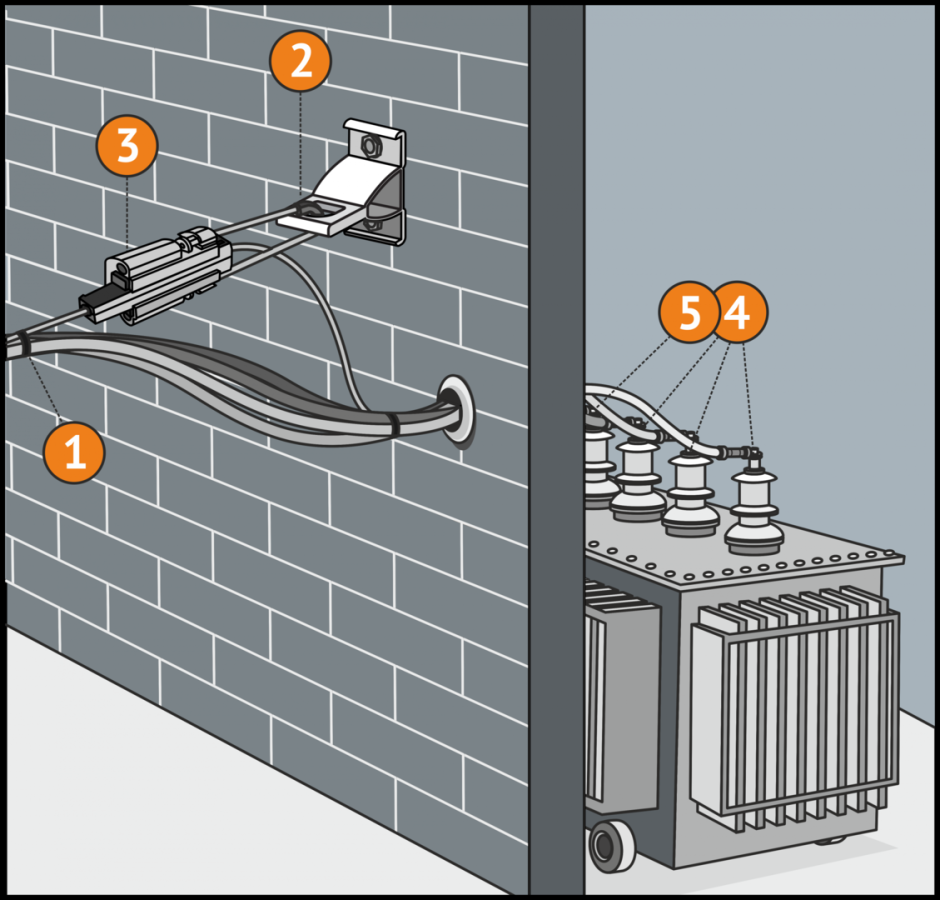 2
3
5
4
1