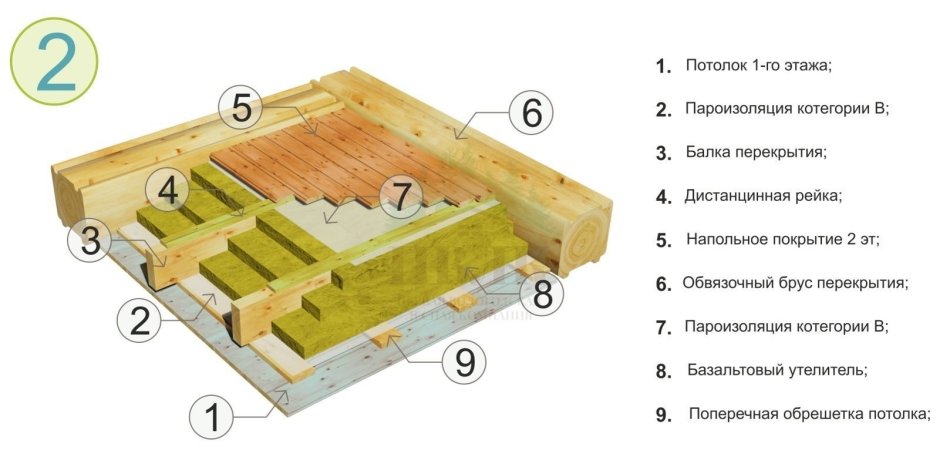 2

5
6
4
7
3
8
2
9
1

1. Потолок 1-го этажа;

2. Пароизоляция котегории В;

3. Балка перекрытия;

4. Дистанцинная рейка;

5. Напольное покрытие 2 эт;

6. Обвязочный брус перекрытия;

7. Пароизоляция котегории В;

8. Базальтовый утелитель;

9. Поперечная обрешетка потолка;