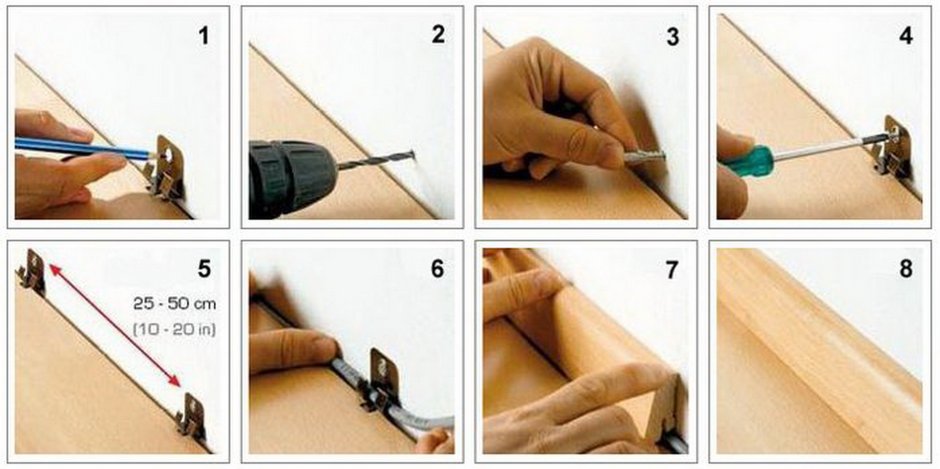 1

2

3

4

5

25 - 50 cm
(10 - 20 in)

6

7

8