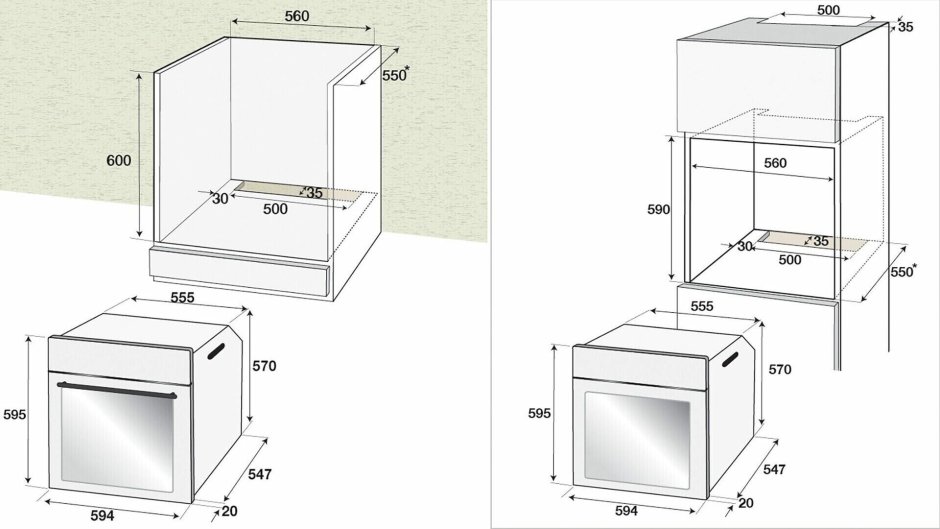 560
550*
600
30
35
500
555
570
595
547
594
20

500
35
560
590
30
35
500
550*
555
570
595
547
594
20