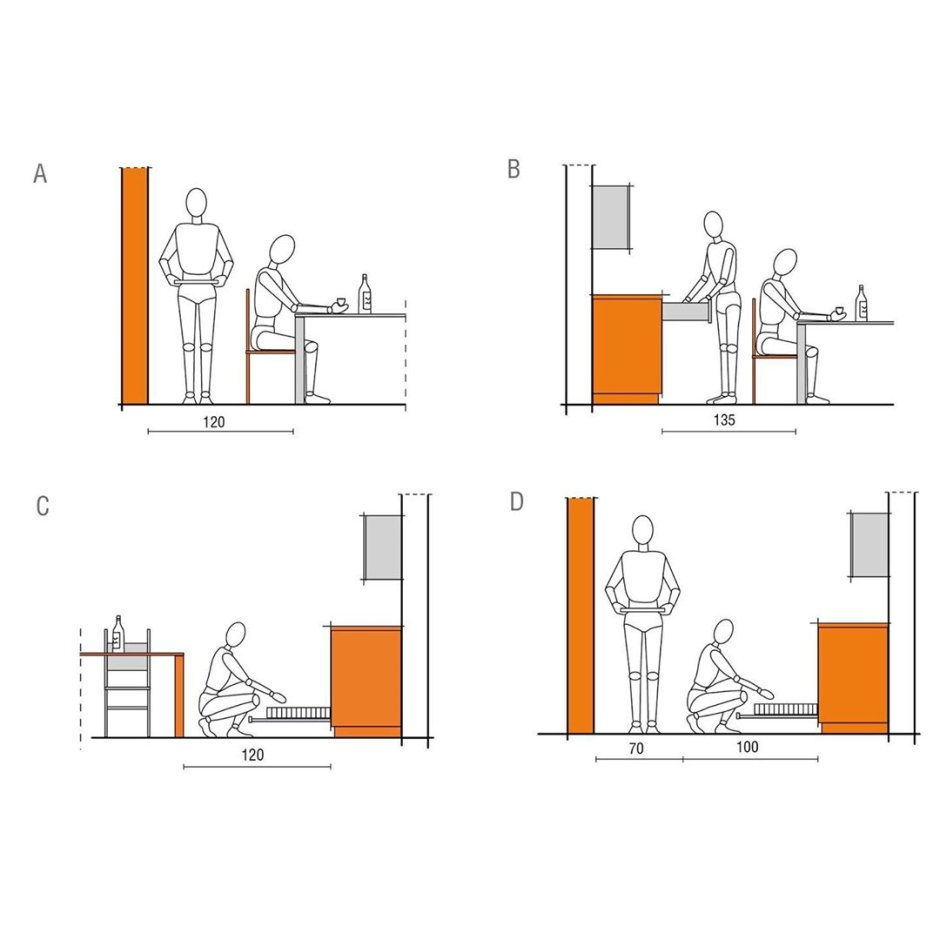 A

120

B

135

C

120

D

70

100