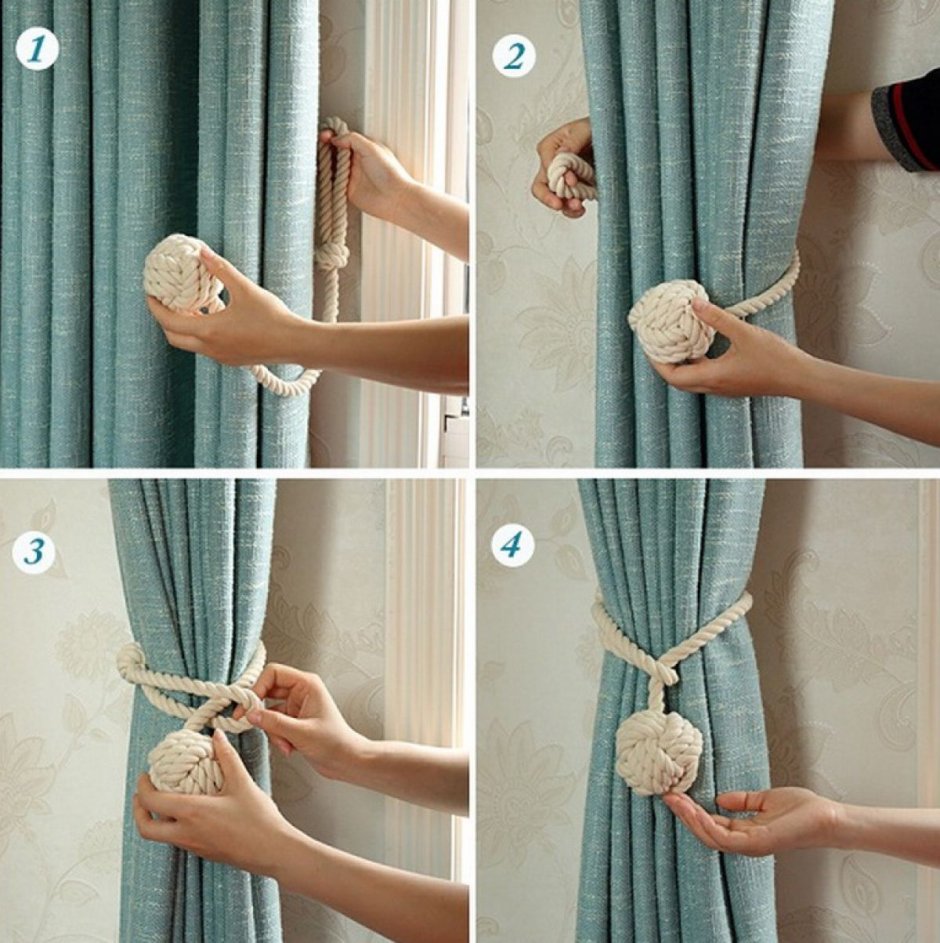 1

2

3

4