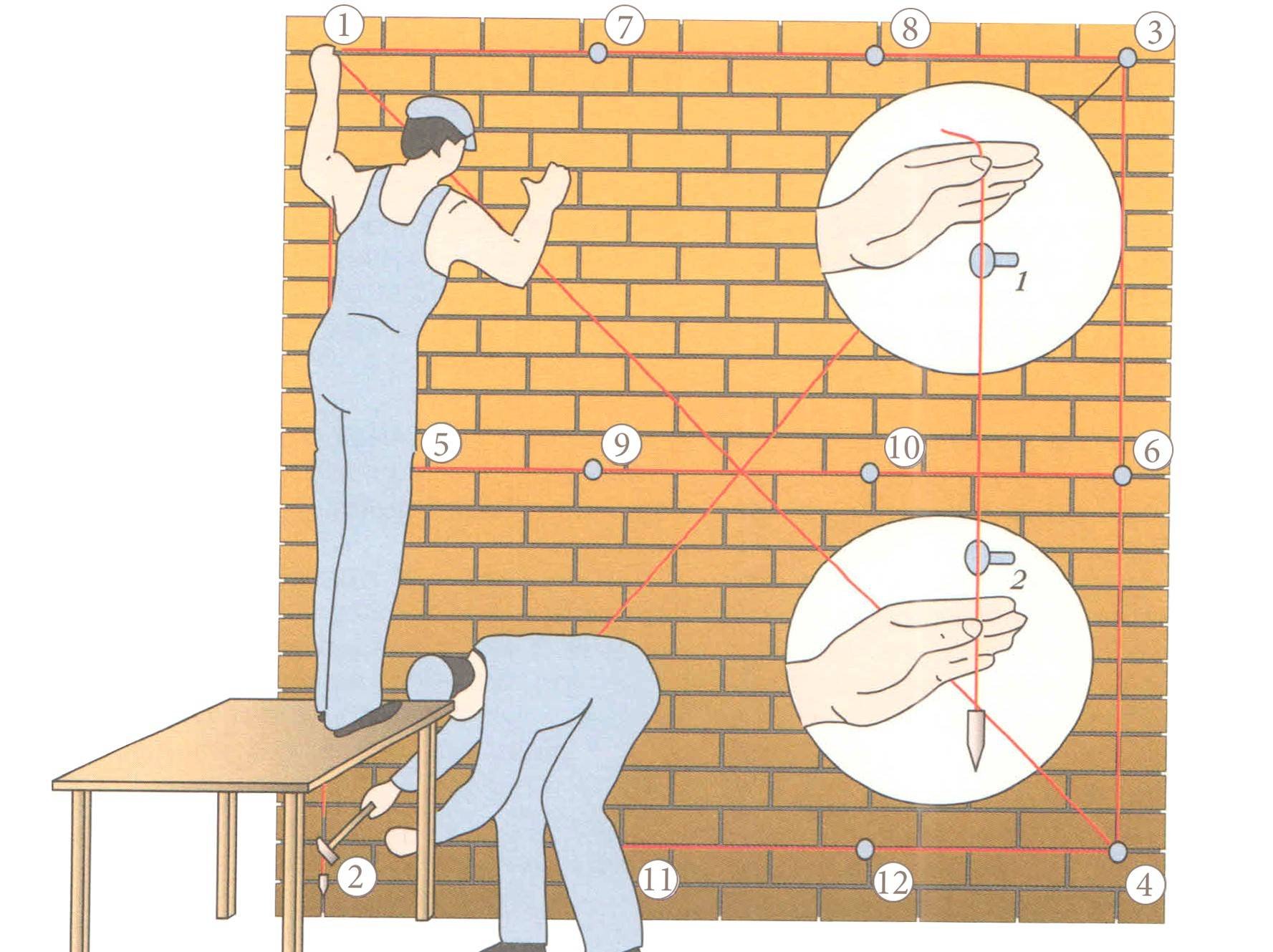 1
7
8
3
1
5
9
10
6
2
2
11
12
4