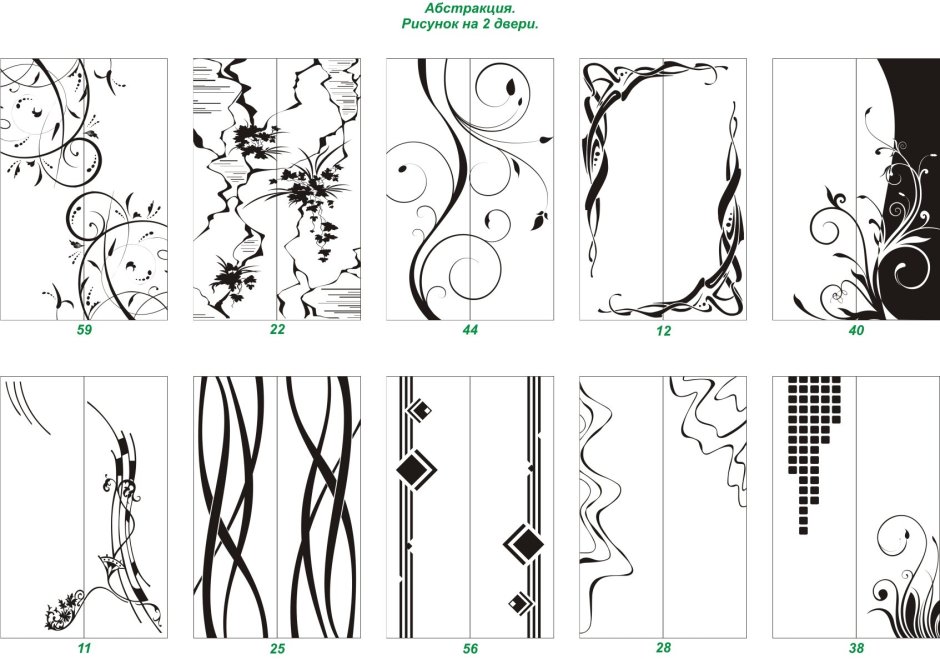 Абстракция.
Рисунок на 2 двери.

59

22

44

12

40

11

25

56

28

38