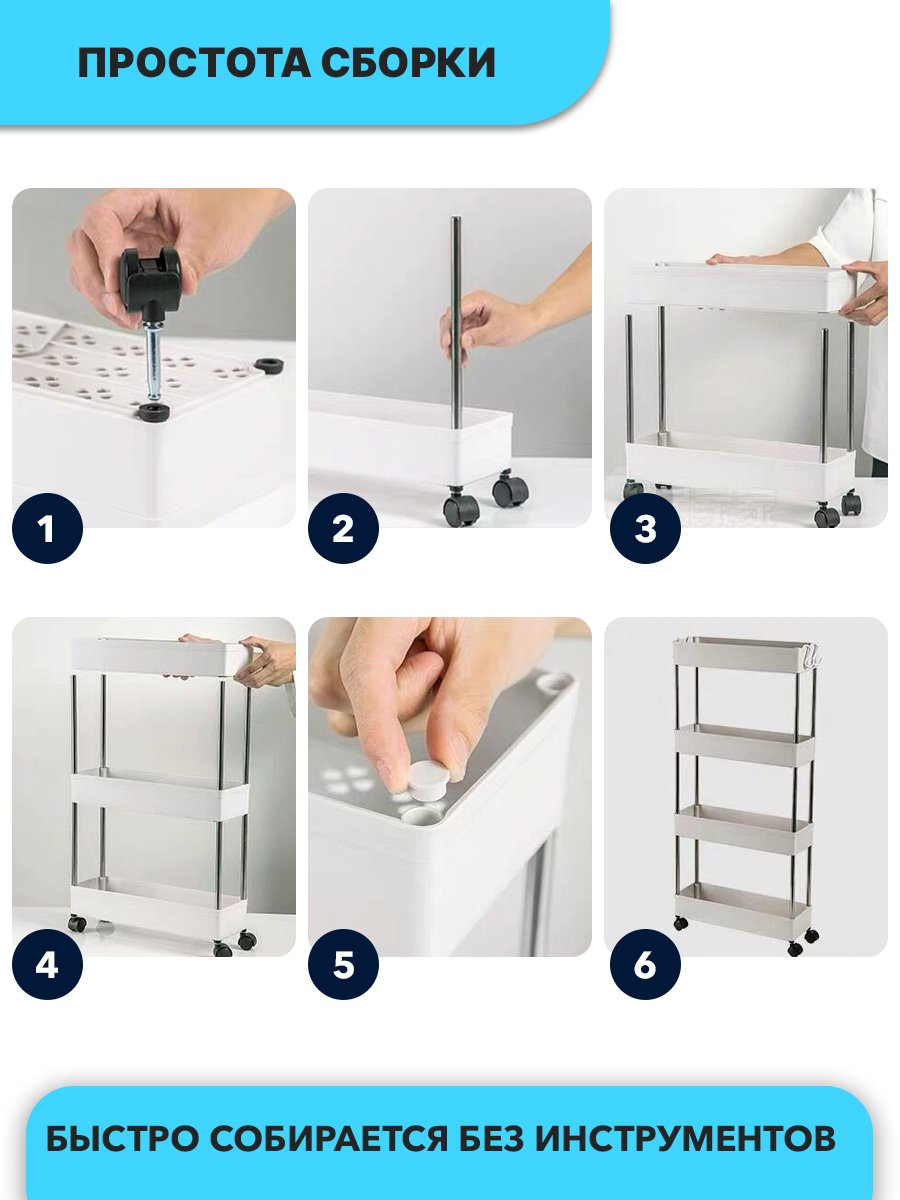 ПРОСТОТА СБОРКИ

1

2

3

4

5

6

БЫСТРО СОБИРАЕТСЯ БЕЗ ИНСТРУМЕНТОВ