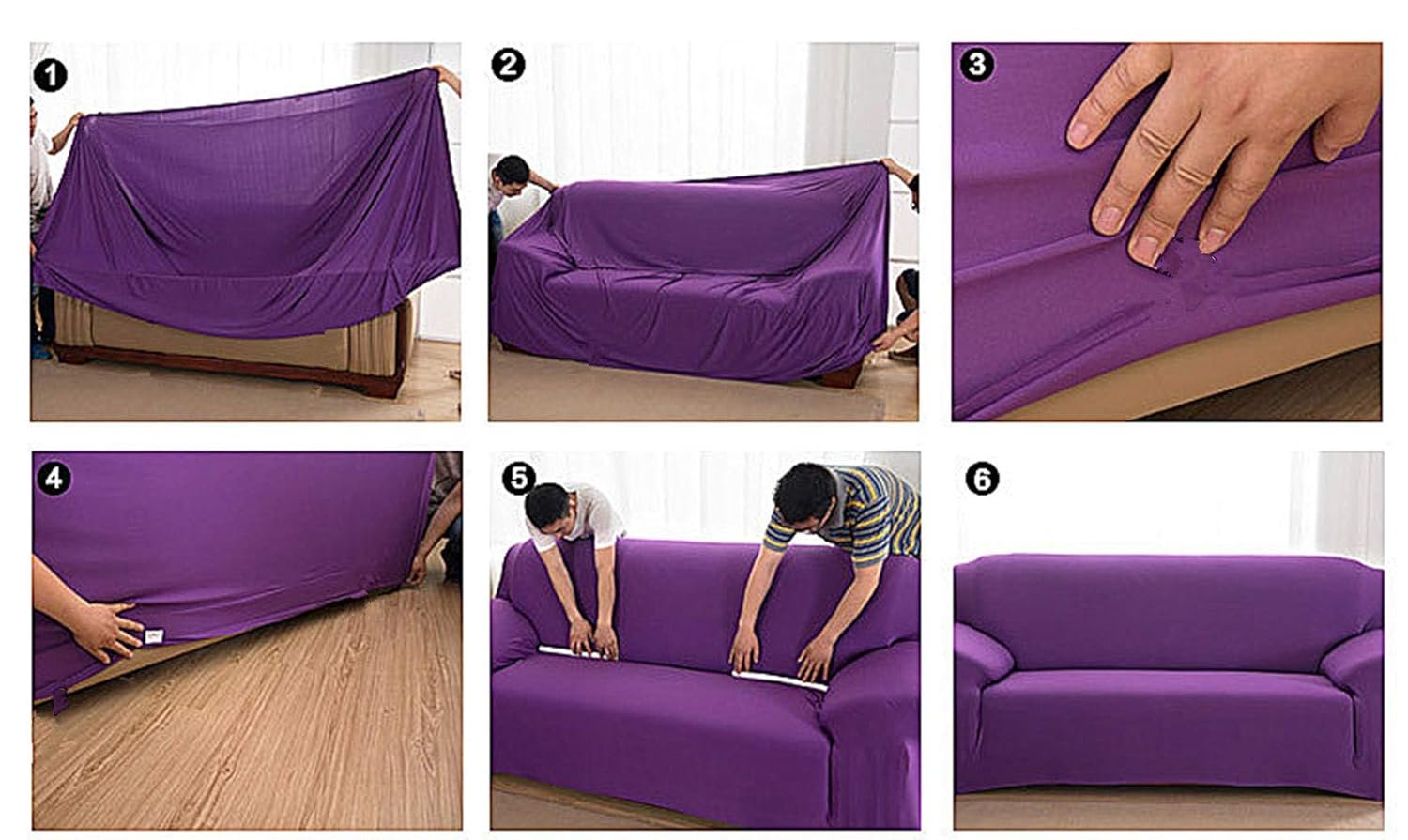 1

2

3

4

5

6