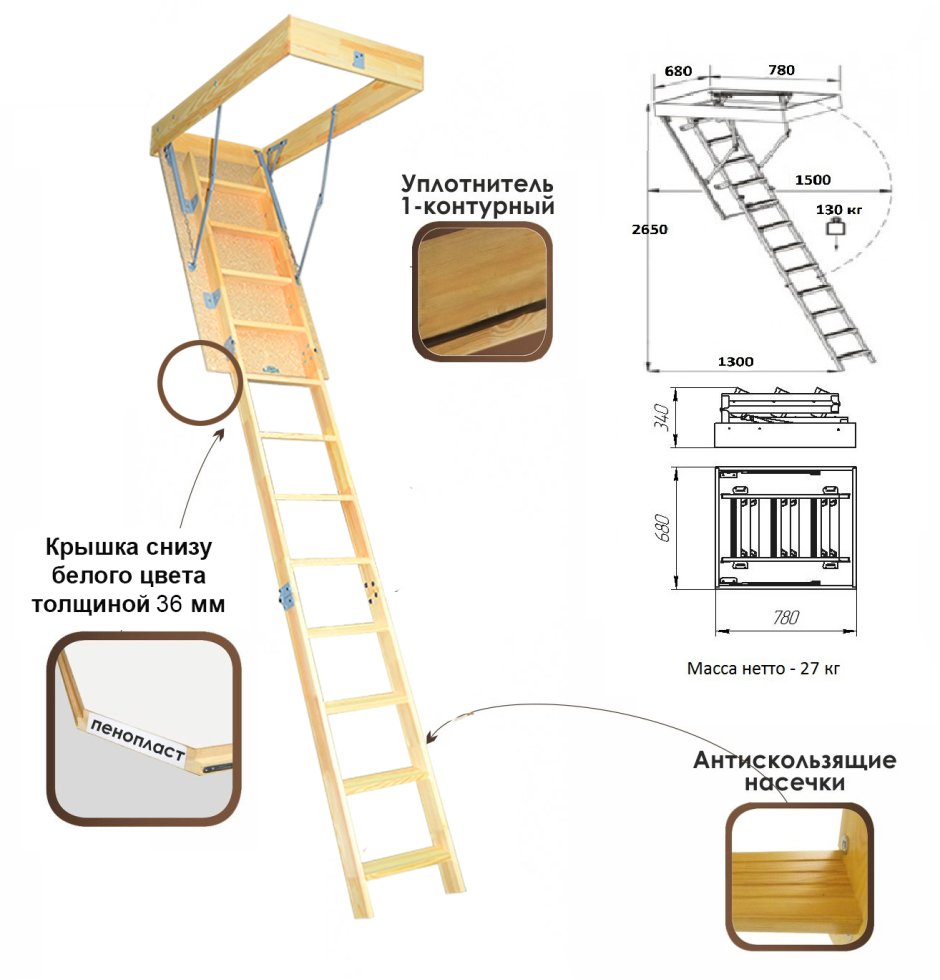 Уплотнитель 1-контурный

680
780
1500
130 кг
2650
1300

340
680
780

Масса нетто - 27 кг

Крышка снизу белого цвета толщиной 36 мм

пенопласт

Антискользящие насечки