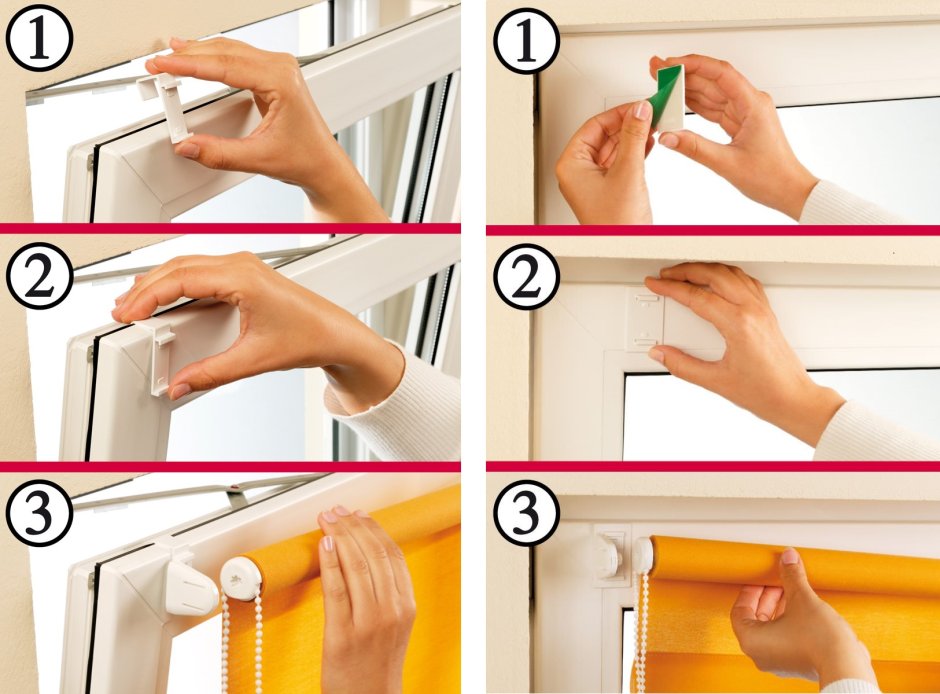 1
2
3
1
2
3