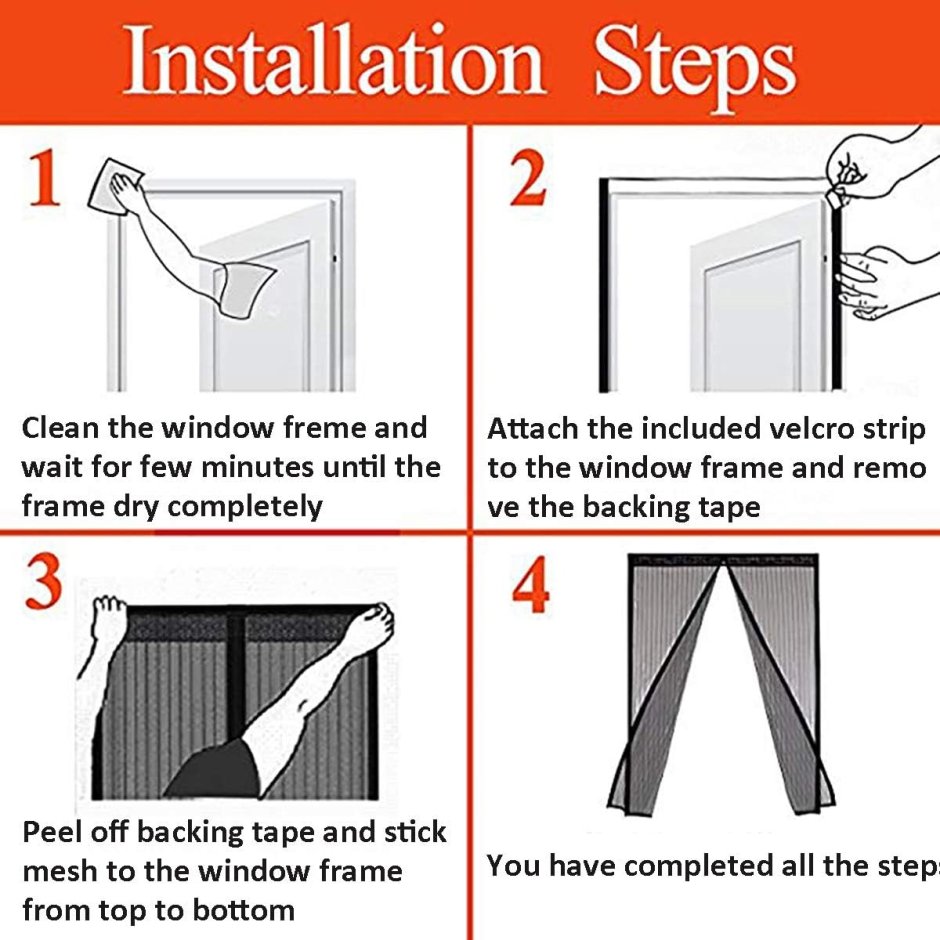 Installation Steps

1

Clean the window freme and wait for few minutes until the frame dry completely

2

Attach the included velcro strip to the window frame and remo ve the backing tape

3

Peel off backing tape and stick mesh to the window frame from top to bottom

4

You have completed all the steps