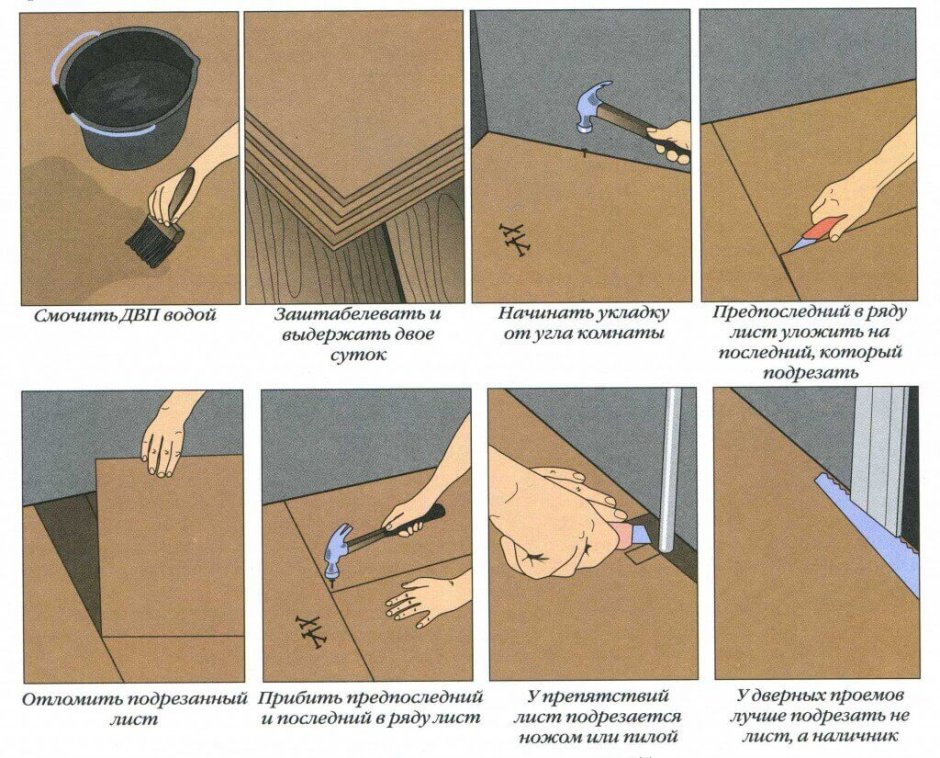 Смочить ДВП водой

Заштабелевать и выдержать двое суток

Начинать укладку от угла комнаты

Предпоследний в ряду лист уложить на последний, который подрезать

Отломить подрезанный лист

Прибить предпоследний и последний в ряду лист

У препятствий лист подрезается ножом или пилой

У дверных проемов лучше подрезать не лист, а наличник