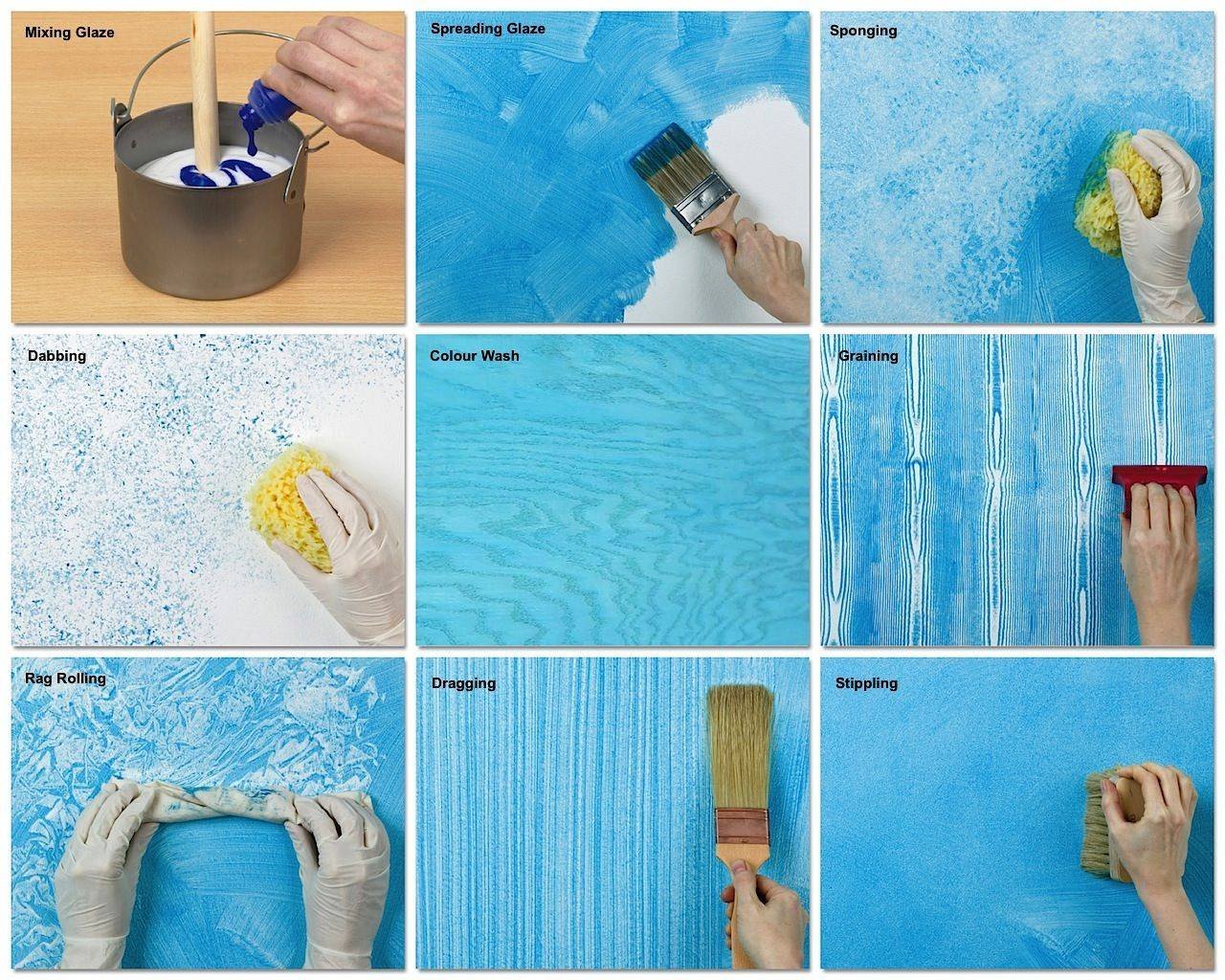 Mixing Glaze

Spreading Glaze

Sponging

Dabbing

Colour Wash

Graining

Rag Rolling

Dragging

Stippling