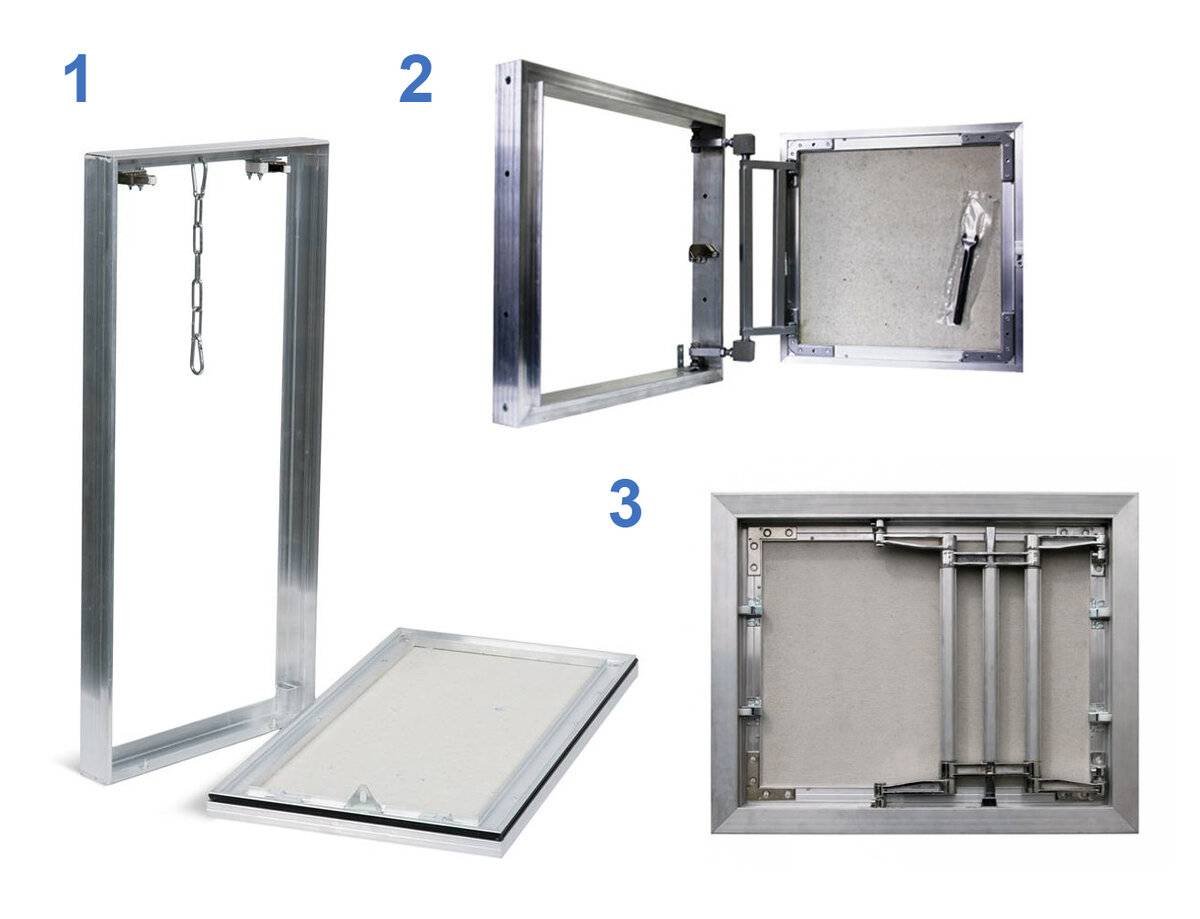 1
2
3