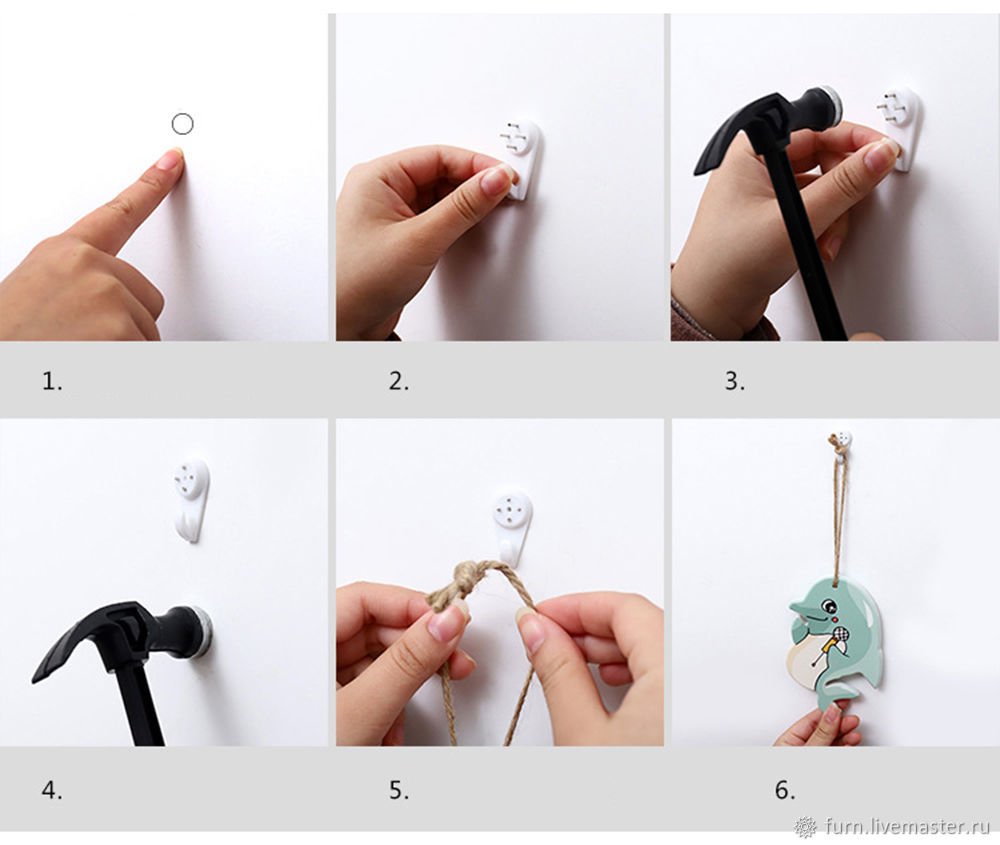 1.

2.

3.

4.

5.

6.

furn.livemaster.ru