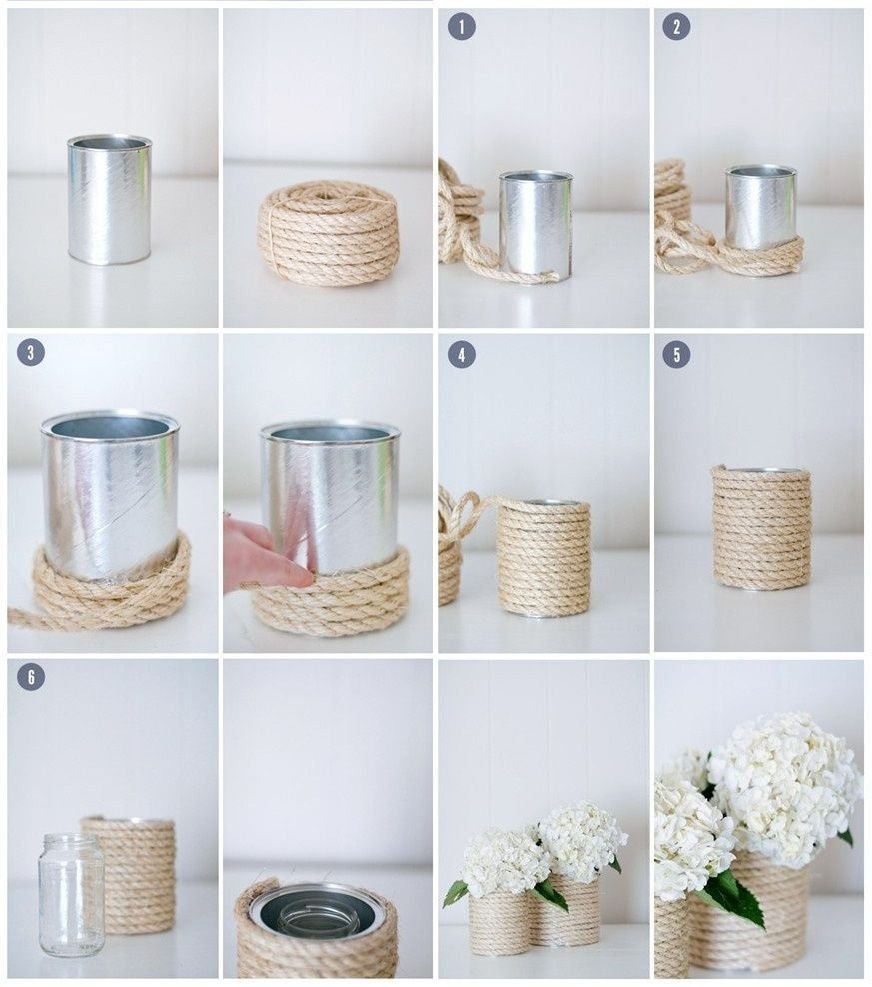 1

2

3

4

5

6