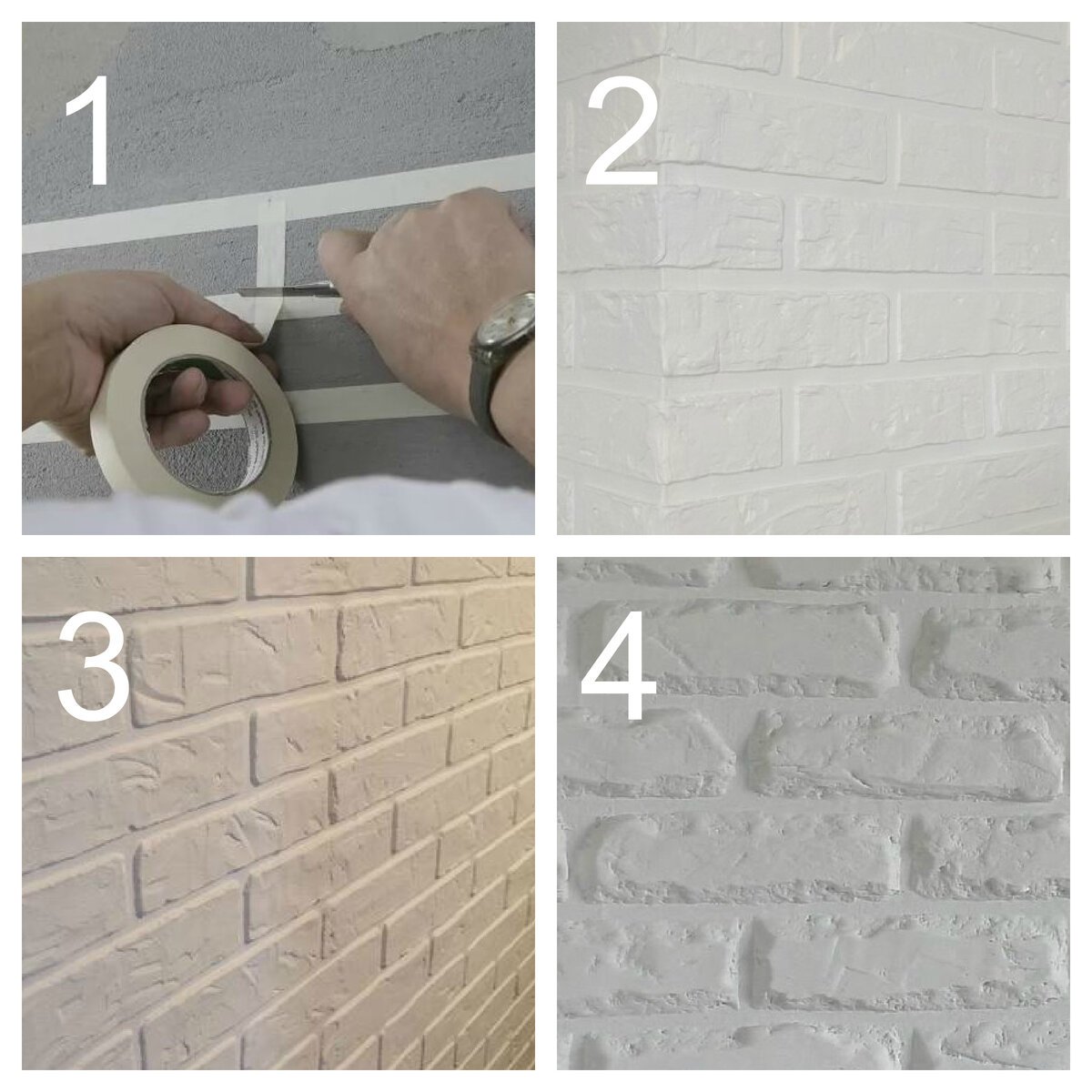 1

2

3

4