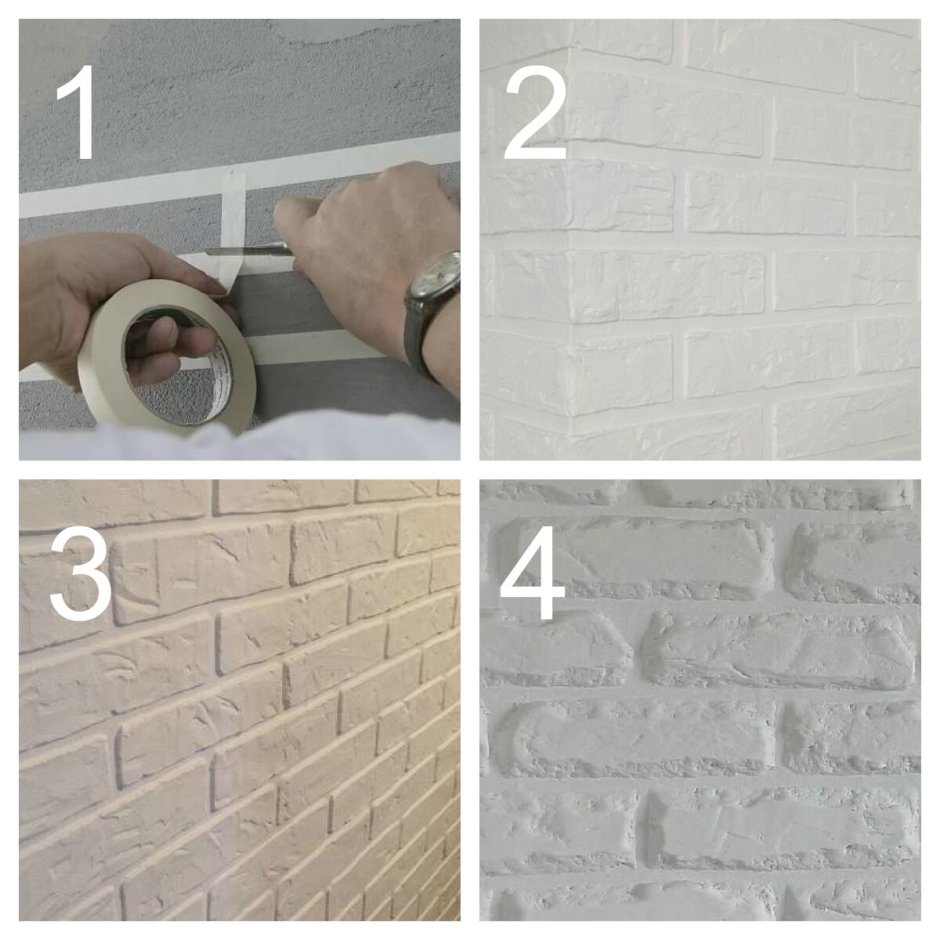 1

2

3

4