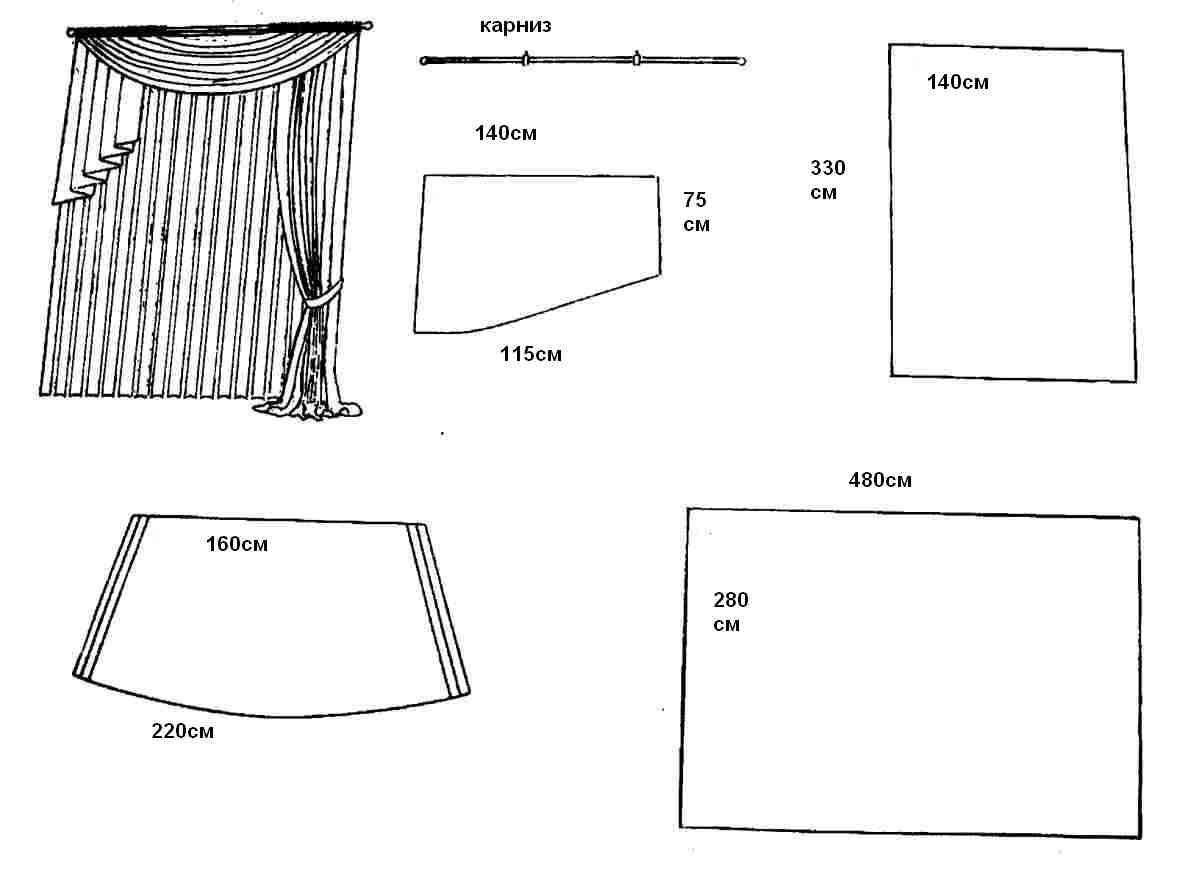 карниз

140см

75 см

115см

140см

330 см

160см

220см

480см

280 см